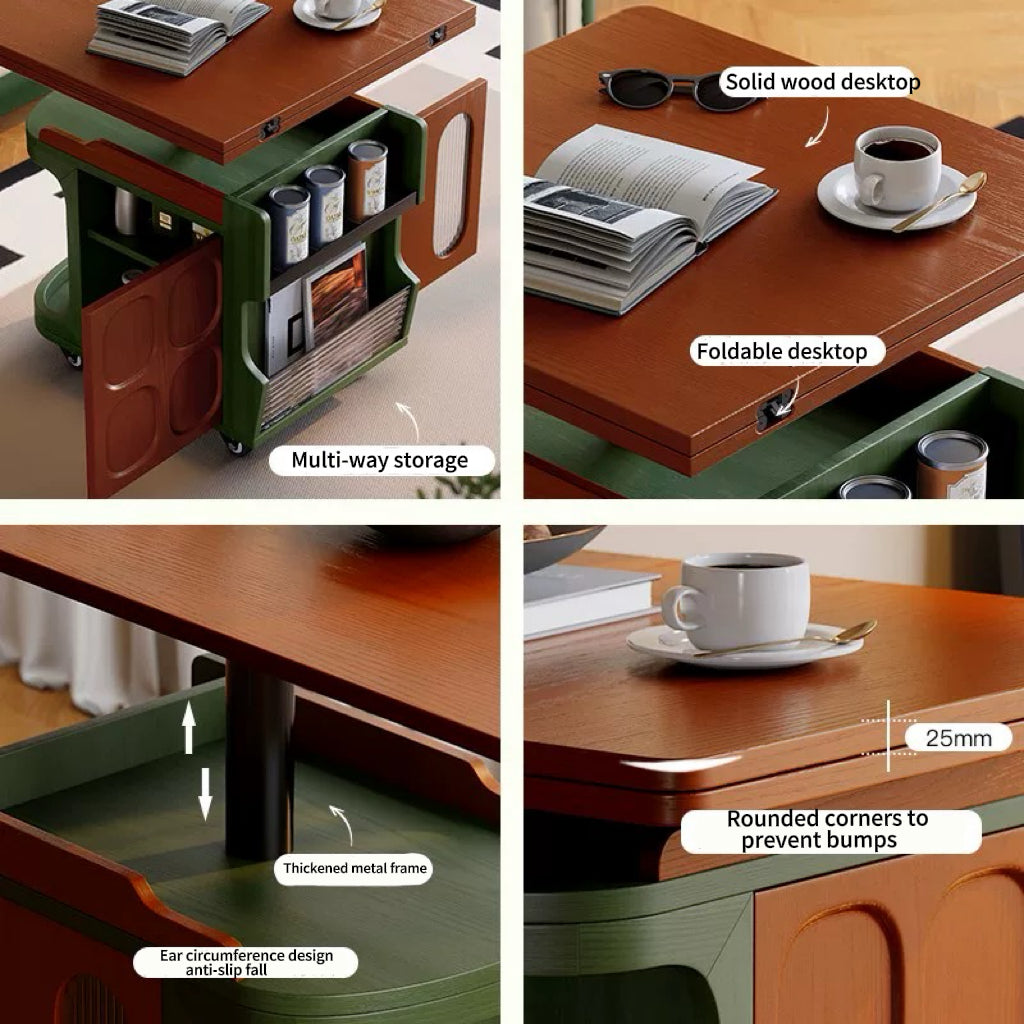 Multi-way storage

Solid wood desktop

Foldable desktop

Thickened metal frame

Ear circumference design anti-slip fall

25mm

Rounded corners to prevent bumps